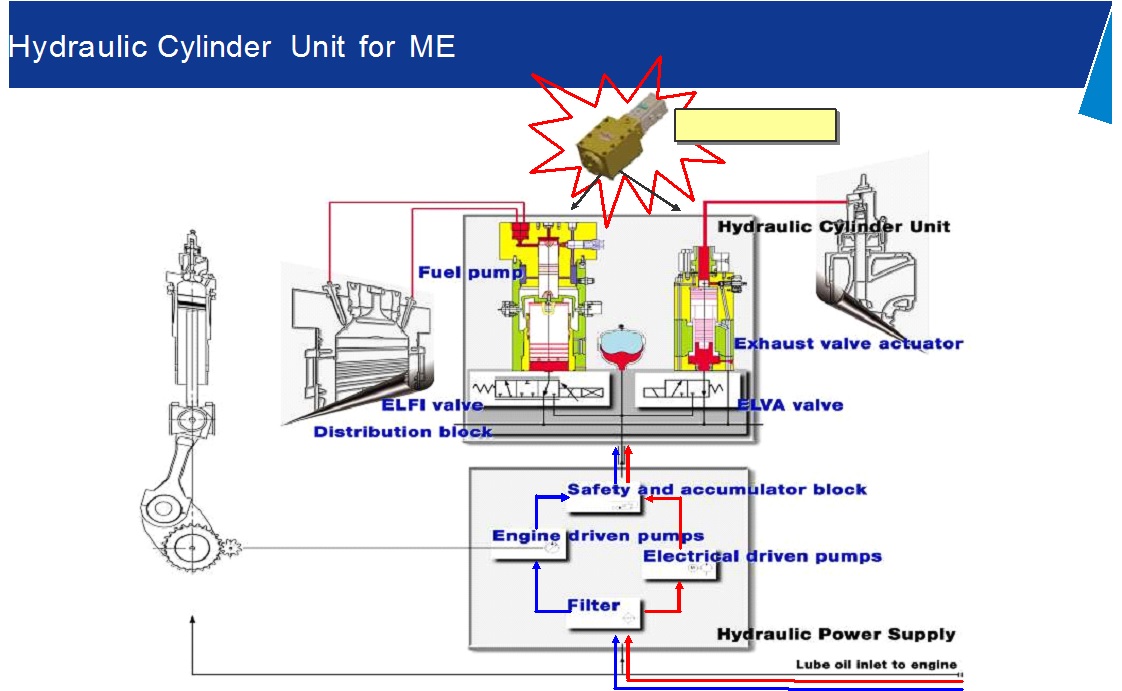 Hydraulic Cylinder Unit for ME

Hydraulic Cylinder Unit

Fuel pump

Exhaust valve actuator

ELFI valve

ELVA valve

Distribution block

Safety and accumulator block

Engine driven pumps

Electrical driven pumps

Filter

Hydraulic Power Supply

Lube oil inlet to engine